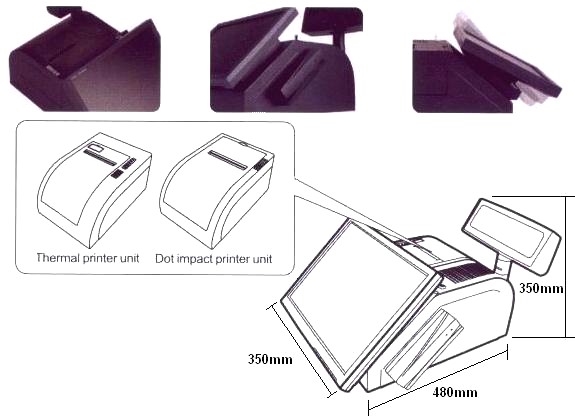 Thermal printer unit
Dot impact printer unit
350mm
350mm
480mm